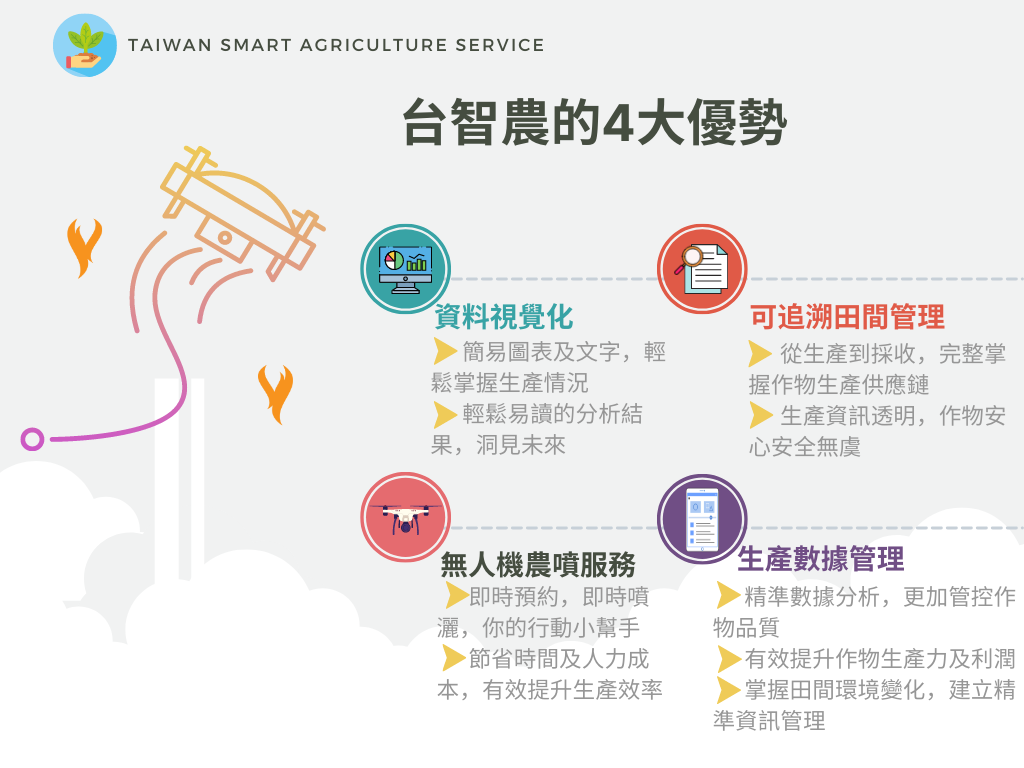 TAIWAN SMART AGRICULTURE SERVICE

台智農的4大優勢

資料視覺化
簡易圖表及文字，輕鬆掌握生產情況
輕鬆易讀的分析結果，洞見未來

可追溯田間管理
從生產到採收，完整掌握作物生產供應鏈
生產資訊透明，作物安心安全無虞

無人機農噴服務
即時預約，即時噴灑，你的行動小幫手
節省時間及人力成本，有效提升生產效率

生產數據管理
精準數據分析，更加管控作物品質
有效提升作物生產力及利潤
掌握田間環境變化，建立精準資訊管理